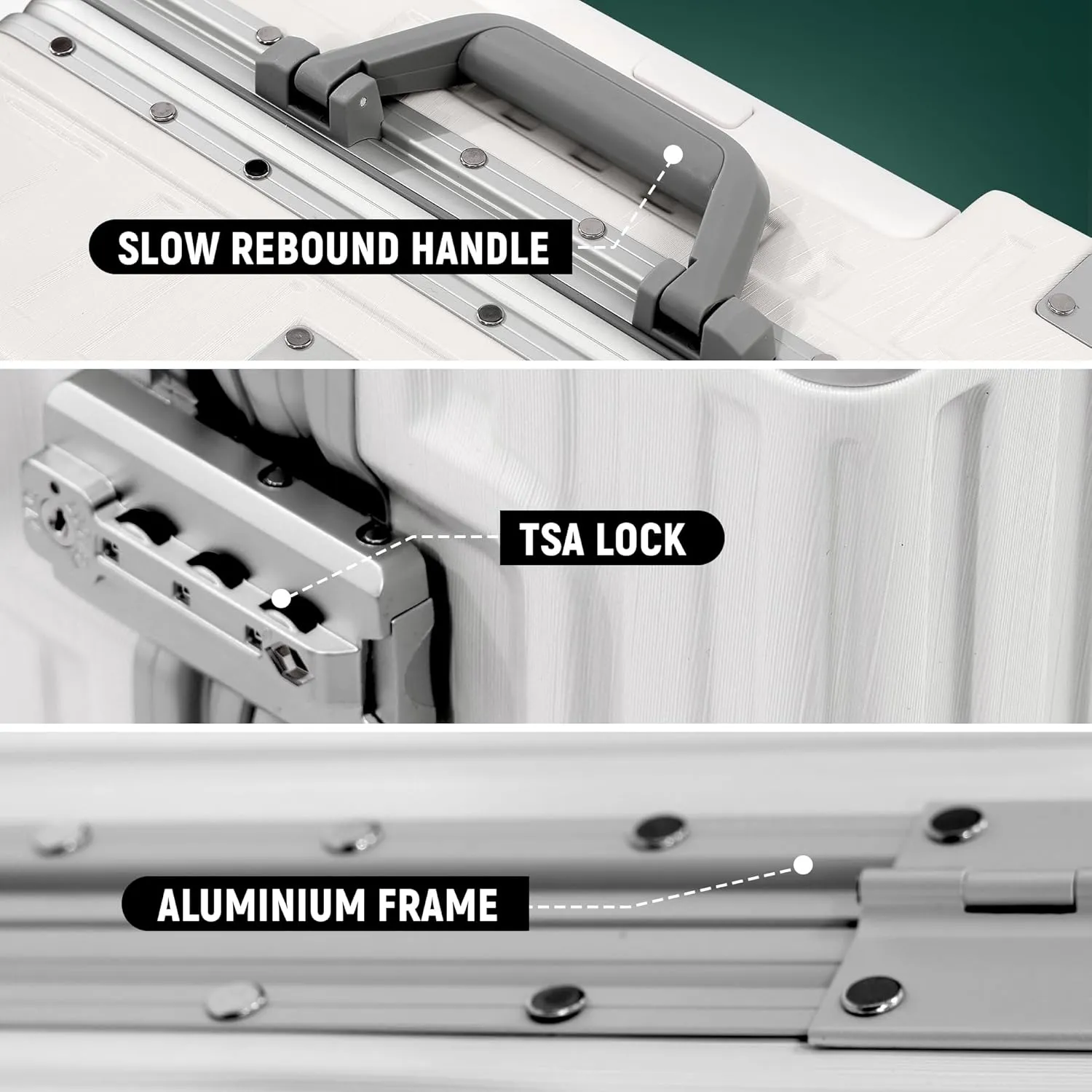 SLOW REBOUND HANDLE

TSA LOCK

ALUMINIUM FRAME